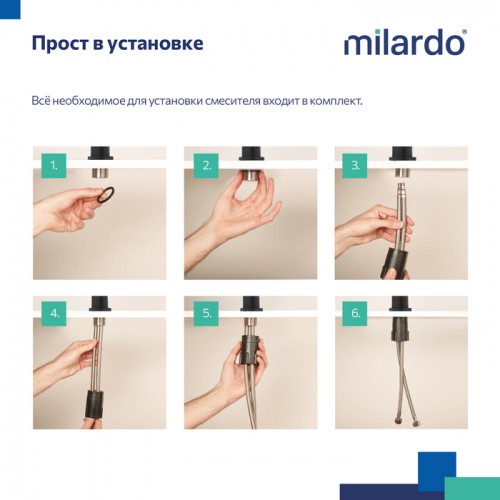 Прост в установке

milardo®

Всё необходимое для установки смесителя входит в комплект.

1.

2.

3.

4.

5.

6.